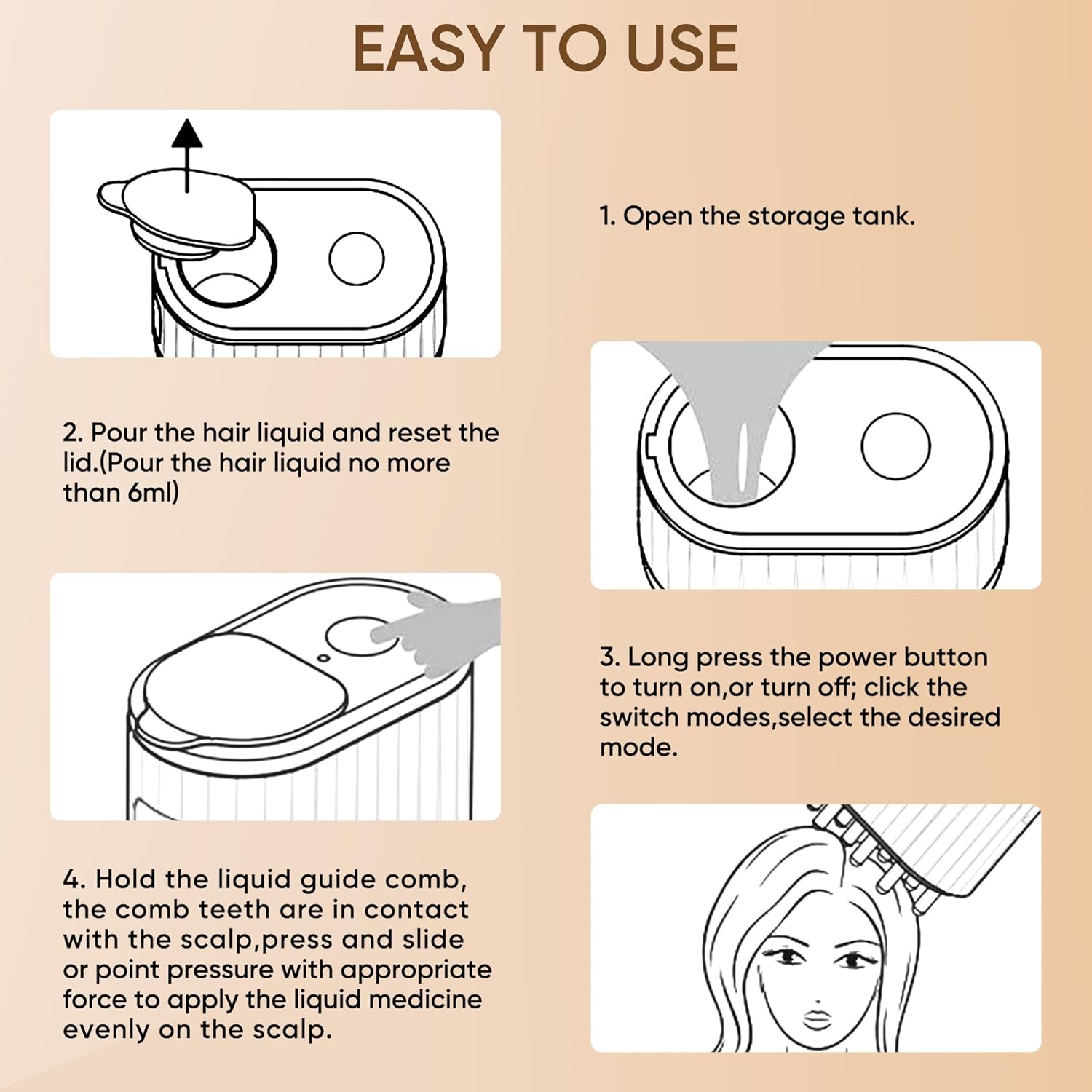 EASY TO USE

1. Open the storage tank.

2. Pour the hair liquid and reset the lid.(Pour the hair liquid no more than 6ml)

3. Long press the power button to turn on,or turn off; click the switch modes,select the desired mode.

4. Hold the liquid guide comb, the comb teeth are in contact with the scalp,press and slide or point pressure with appropriate force to apply the liquid medicine evenly on the scalp.